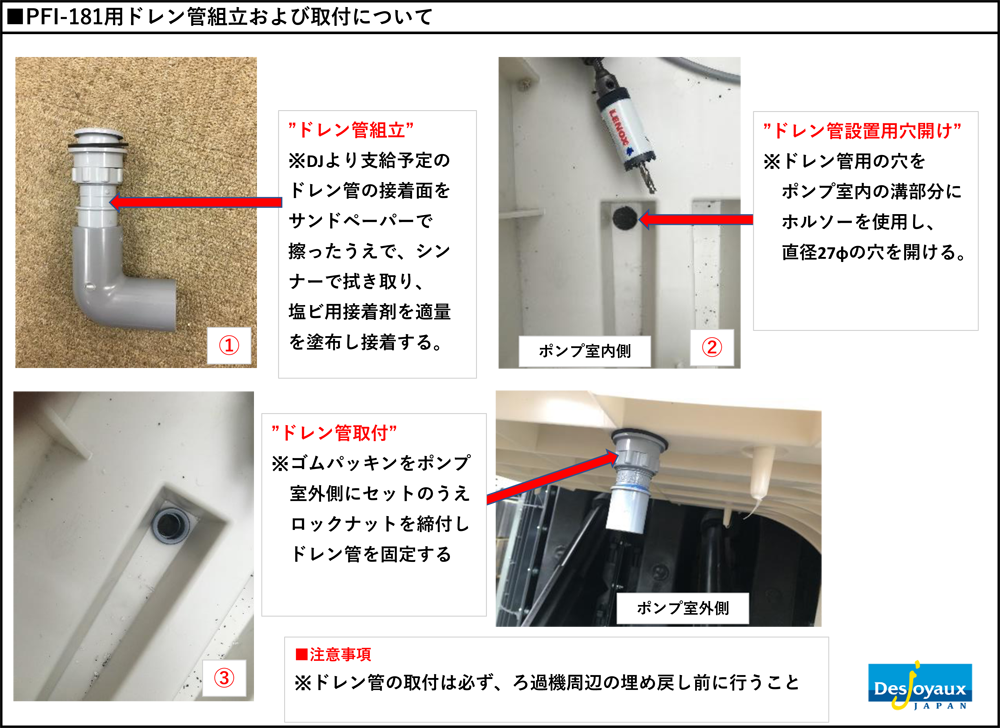 ■PFI-181用ドレン管組立および取付について

①

"ドレン管組立"
※DJより支給予定のドレン管の接着面をサンドペーパーで擦ったうえで、シンナーで拭き取り、塩ビ用接着剤を適量を塗布し接着する。

LENOX

ポンプ室内側

②

"ドレン管設置用穴開け"
※ドレン管用の穴をポンプ室内の溝部分にホルソーを使用し、直径27φの穴を開ける。

③

"ドレン管取付"
※ゴムパッキンをポンプ室外側にセットのうえロックナットを締付しドレン管を固定する

ポンプ室外側

■注意事項
※ドレン管の取付は必ず、ろ過機周辺の埋め戻し前に行うこと

Desjoyaux JAPAN