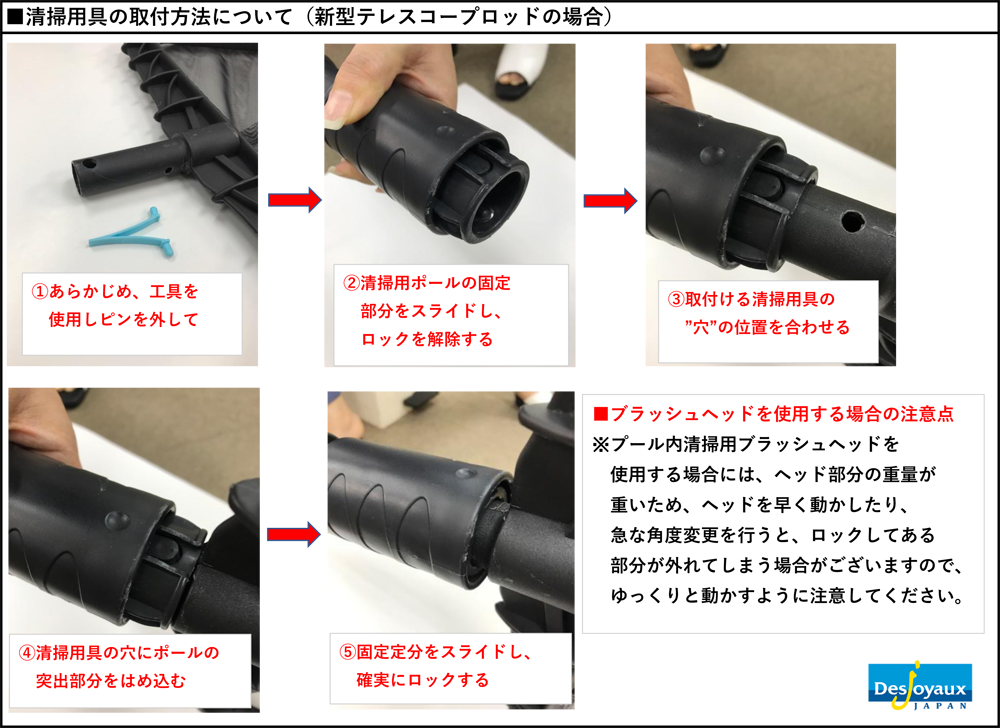 ■清掃用具の取付方法について（新型テレスコープロッドの場合）

①あらかじめ、工具を使用しピンを外して

②清掃用ポールの固定部分をスライドし、ロックを解除する

③取付ける清掃用具の”穴”の位置を合わせる

④清掃用具の穴にポールの突出部分をはめ込む

⑤固定定分をスライドし、確実にロックする

■ブラッシュヘッドを使用する場合の注意点
※プール内清掃用ブラッシュヘッドを使用する場合には、ヘッド部分の重量が重いため、ヘッドを早く動かしたり、急な角度変更を行うと、ロックしてある部分が外れてしまう場合がございますので、ゆっくりと動かすように注意してください。

Desjoyaux JAPAN