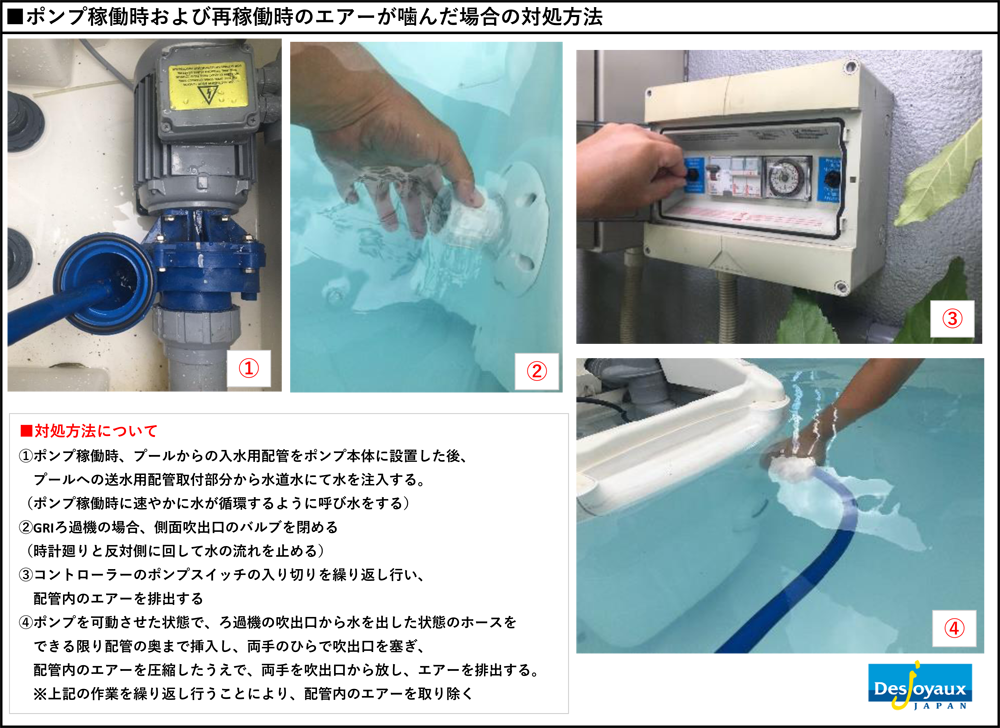 ■ポンプ稼働時および再稼働時のエアーが噛んだ場合の対処方法

①

②

③

④

■対処方法について
①ポンプ稼働時、プールからの入水用配管をポンプ本体に設置した後、プールへの送水用配管取付部分から水道水にて水を注入する。
（ポンプ稼働時に速やかに水が循環するように呼び水をする）
②GRIろ過機の場合、側面吹出口のバルブを閉める
（時計廻りと反対側に回して水の流れを止める）
③コントローラーのポンプスイッチの入り切りを繰り返し行い、配管内のエアーを排出する
④ポンプを可動させた状態で、ろ過機の吹出口から水を出した状態のホースをできる限り配管の奥まで挿入し、両手のひらで吹出口を塞ぎ、配管内のエアーを圧縮したうえで、両手を吹出口から放し、エアーを排出する。
※上記の作業を繰り返し行うことにより、配管内のエアーを取り除く

Desjoyaux
JAPAN